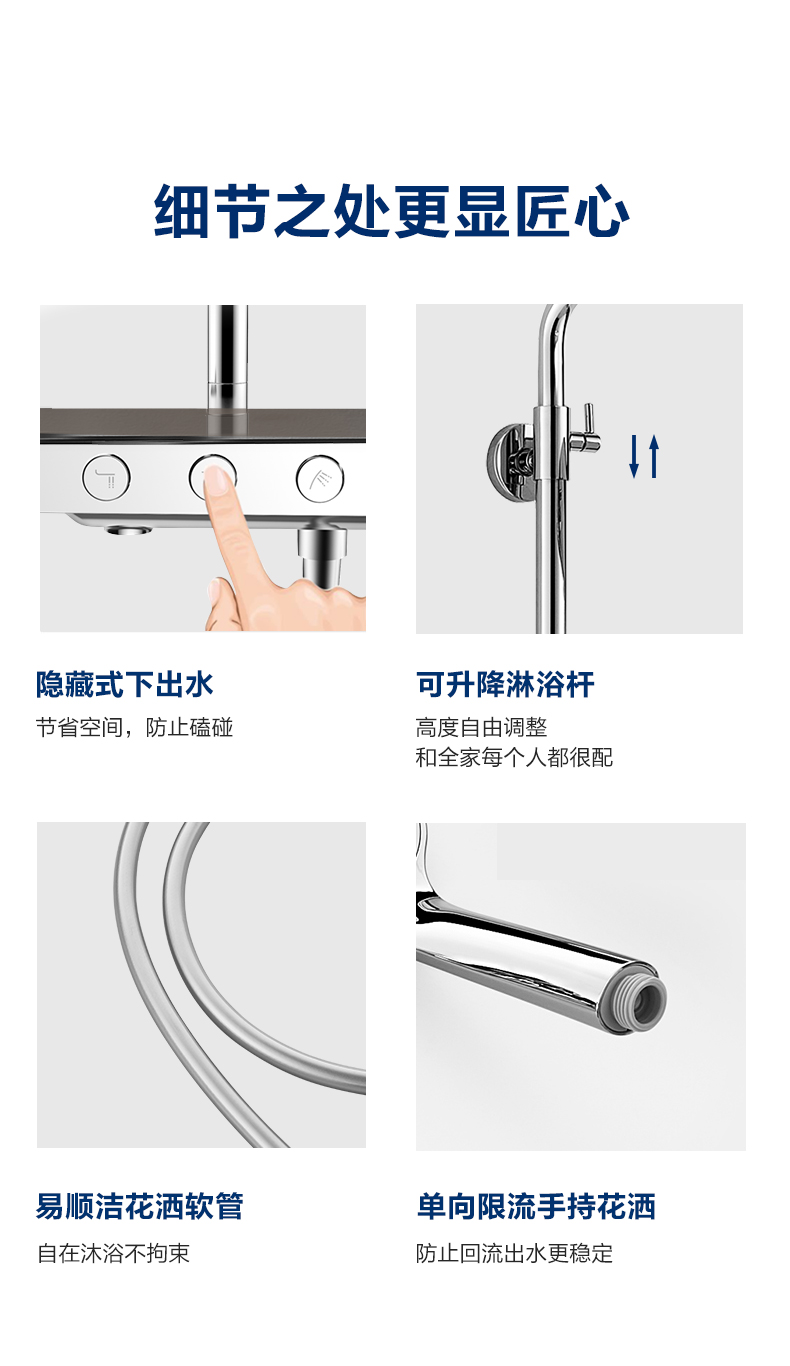 细节之处更显匠心

隐藏式下出水
节省空间，防止磕碰

可升降淋浴杆
高度自由调整
和全家每个人都很配

易顺洁花洒软管
自在沐浴不拘束

单向限流手持花洒
防止回流出水更稳定